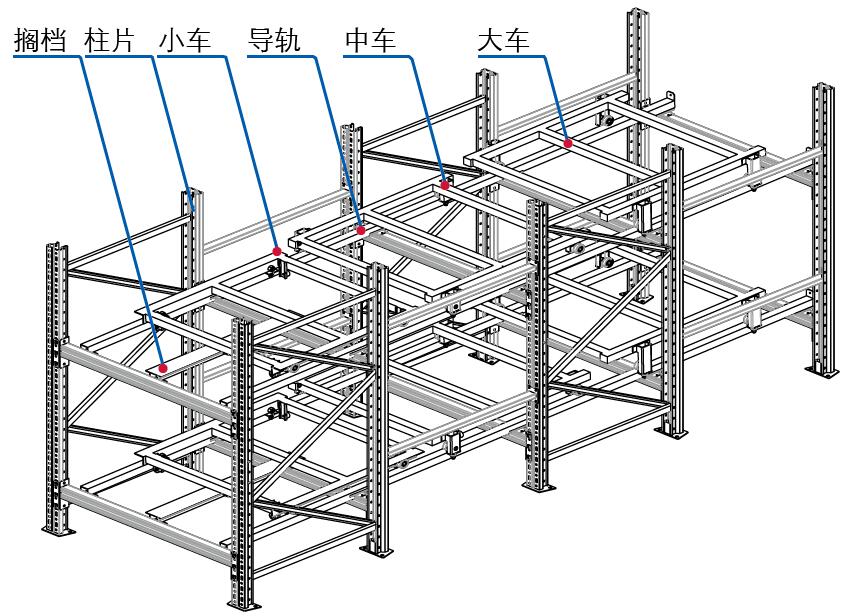 搁档 柱片 小车 导轨 中车 大车